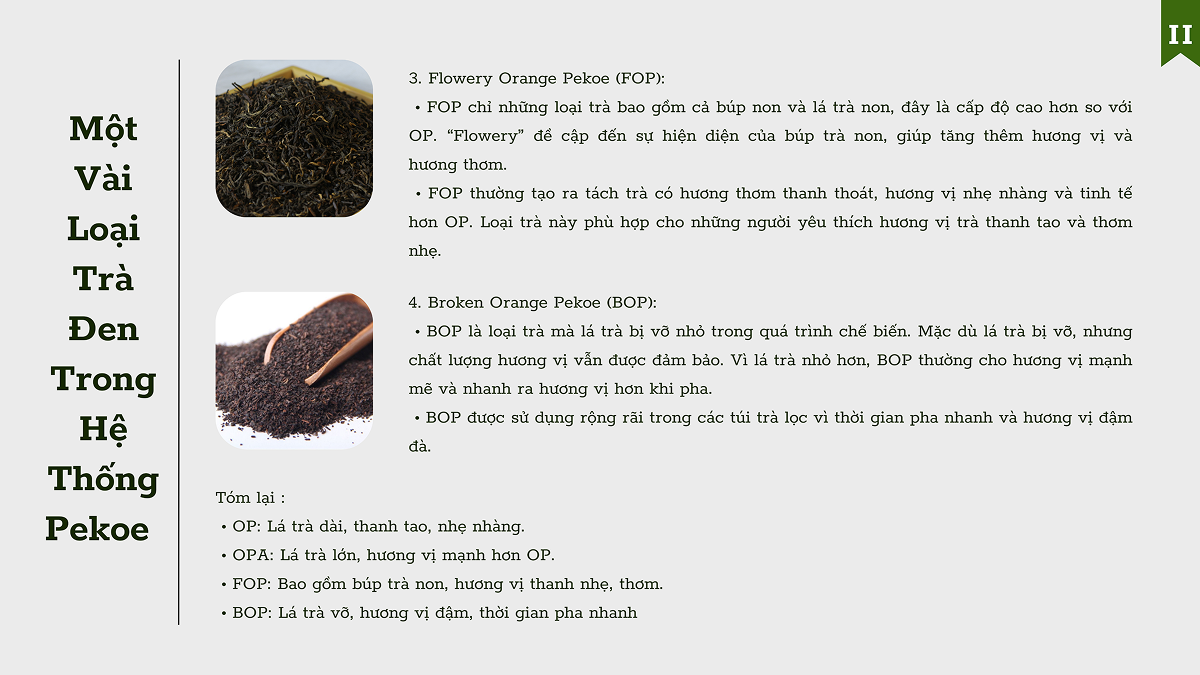 II

Một Vài Loại Trà Đen Trong Hệ Thống Pekoe

3. Flowery Orange Pekoe (FOP):
• FOP chỉ những loại trà bao gồm cả búp non và lá trà non, đây là cấp độ cao hơn so với OP. "Flowery" đề cập đến sự hiện diện của búp trà non, giúp tăng thêm hương vị và hương thơm.
• FOP thường tạo ra tách trà có hương thơm thanh thoát, hương vị nhẹ nhàng và tinh tế hơn OP. Loại trà này phù hợp cho những người yêu thích hương vị trà thanh tao và thơm nhẹ.

4. Broken Orange Pekoe (BOP):
• BOP là loại trà mà lá trà bị vỡ nhỏ trong quá trình chế biến. Mặc dù lá trà bị vỡ, nhưng chất lượng hương vị vẫn được đảm bảo. Vì lá trà nhỏ hơn, BOP thường cho hương vị mạnh mẽ và nhanh ra hương vị hơn khi pha.
• BOP được sử dụng rộng rãi trong các túi trà lọc vì thời gian pha nhanh và hương vị đậm đà.

Tóm lại :
• OP: Lá trà dài, thanh tao, nhẹ nhàng.
• OPA: Lá trà lớn, hương vị mạnh hơn OP.
• FOP: Bao gồm búp trà non, hương vị thanh nhẹ, thơm.
• BOP: Lá trà vỡ, hương vị đậm, thời gian pha nhanh